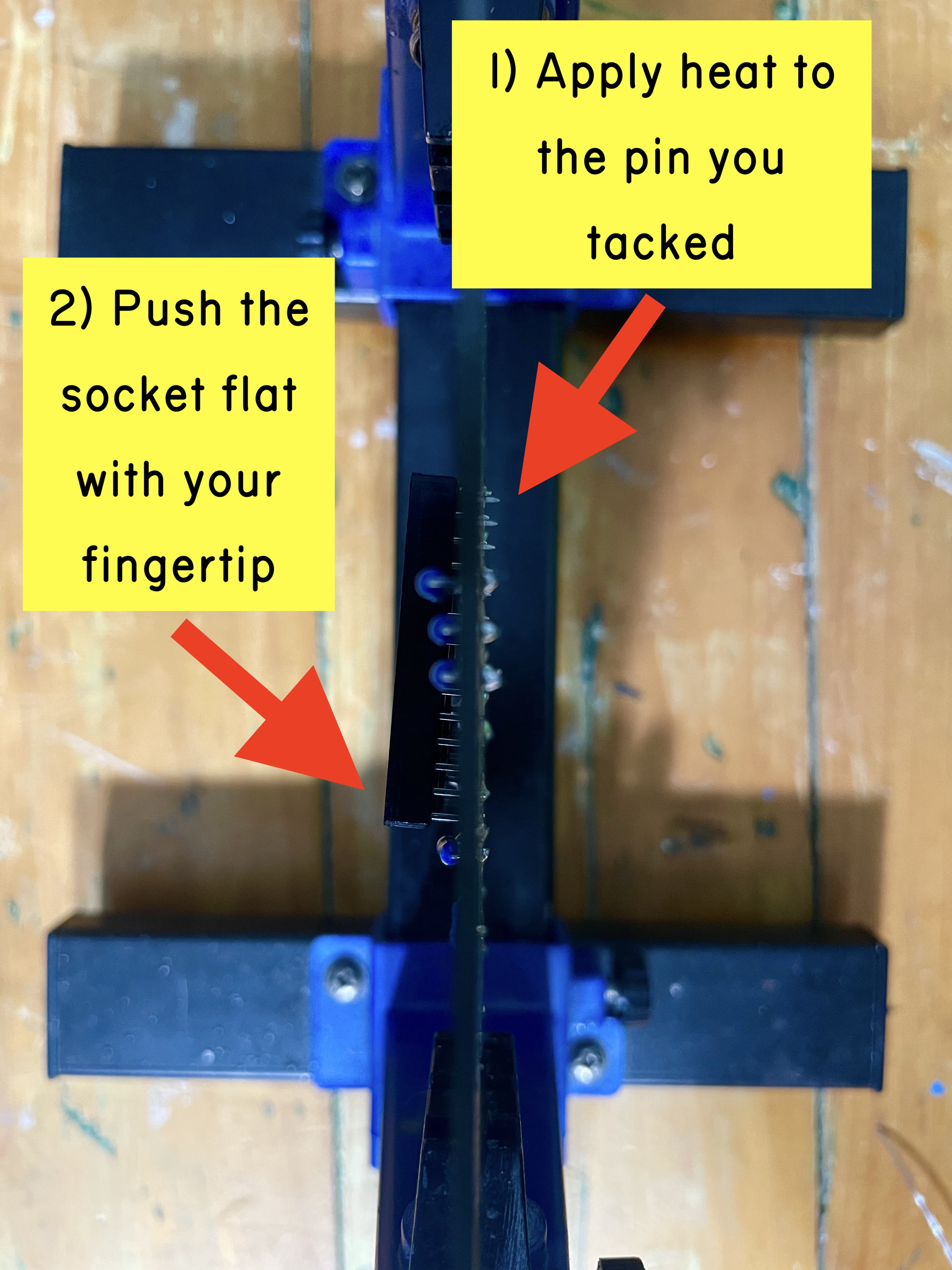 1) Apply heat to the pin you tacked

2) Push the socket flat with your fingertip